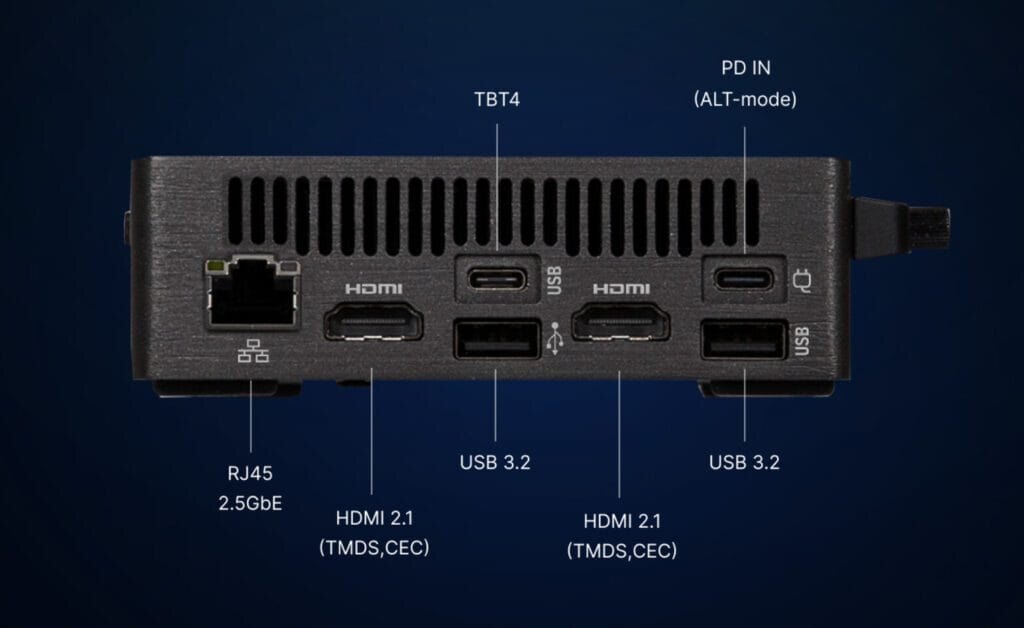 TBT4

PD IN
(ALT-mode)

HDMI

USB

HDMI

USB

RJ45
2.5GbE

HDMI 2.1
(TMDS,CEC)

USB 3.2

HDMI 2.1
(TMDS,CEC)

USB 3.2