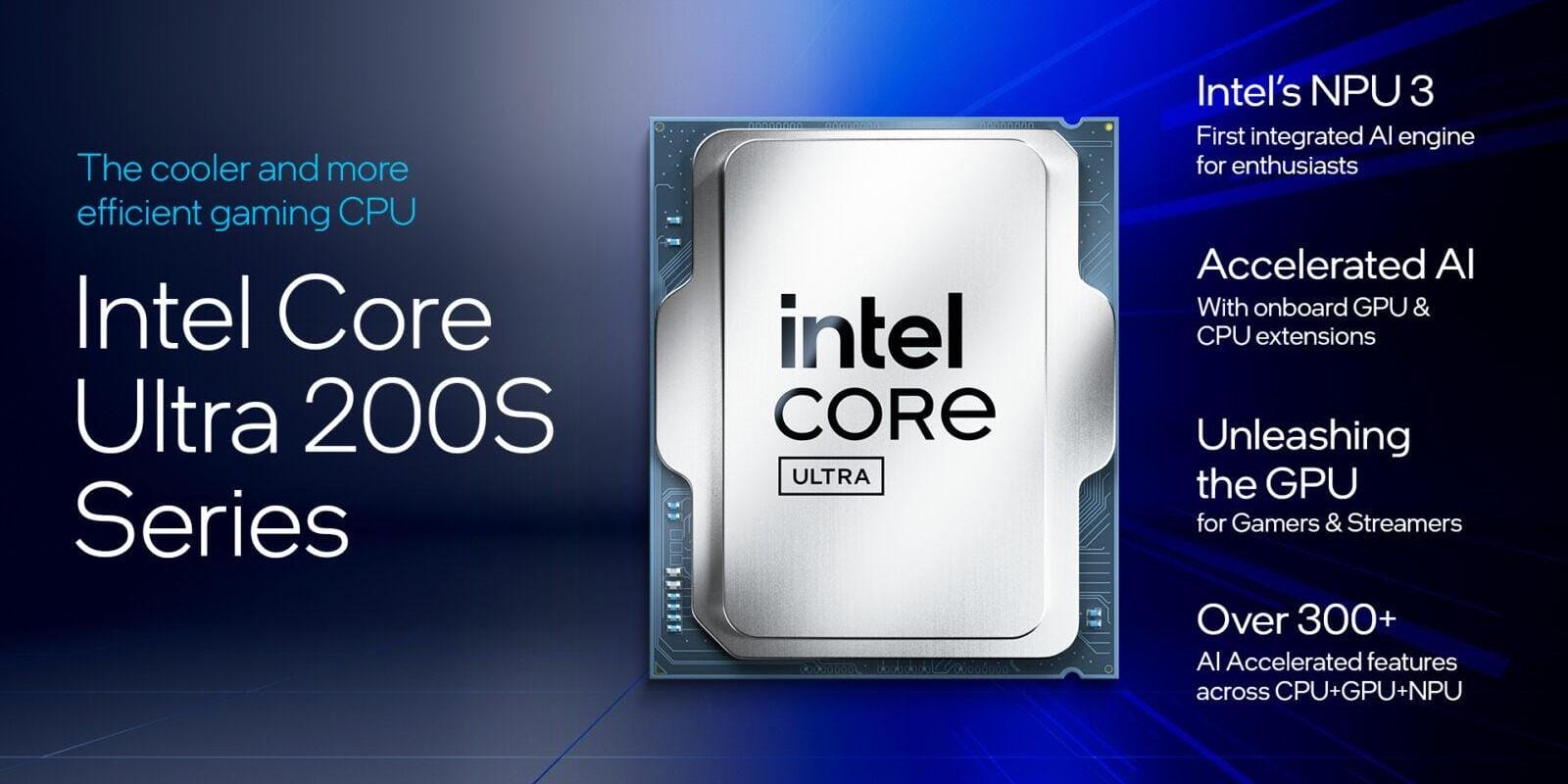 The cooler and more efficient gaming CPU

Intel Core Ultra 200S Series

intel
CORE
ULTRA

Intel's NPU 3
First integrated AI engine for enthusiasts

Accelerated AI
With onboard GPU & CPU extensions

Unleashing the GPU
for Gamers & Streamers

Over 300+
AI Accelerated features across CPU+GPU+NPU