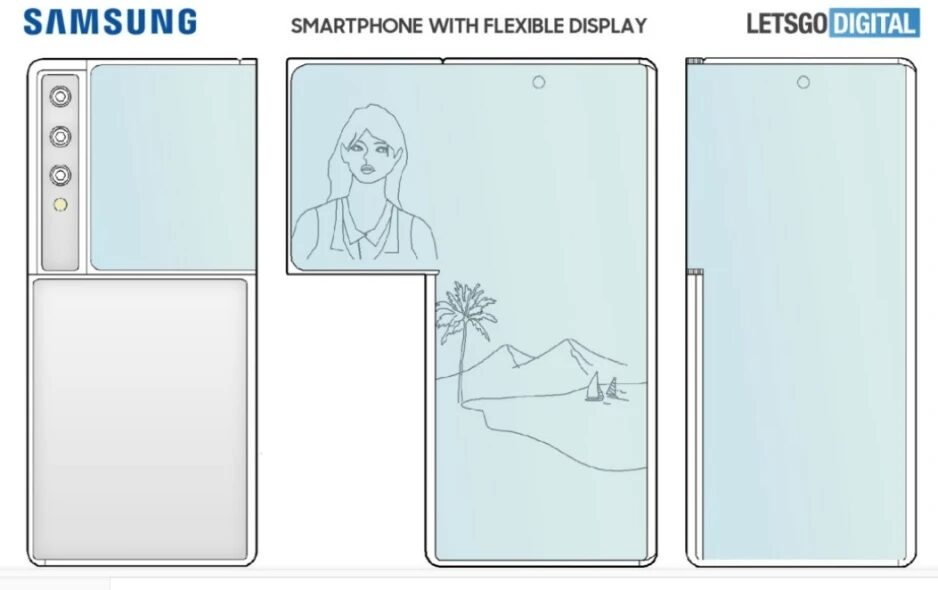 SAMSUNG

SMARTPHONE WITH FLEXIBLE DISPLAY

LETSGO DIGITAL